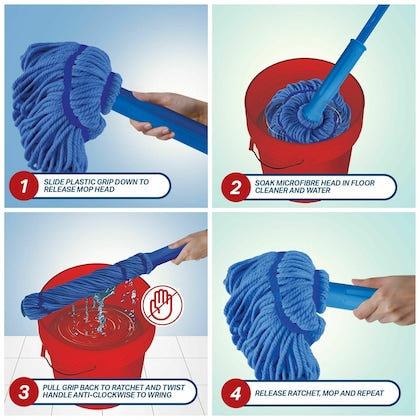 1
SLIDE PLASTIC GRIP DOWN TO RELEASE MOP HEAD

2
SOAK MICROFIBRE HEAD IN FLOOR CLEANER AND WATER

3
PULL GRIP BACK TO RATCHET AND TWIST HANDLE ANTI-CLOCKWISE TO WRING

4
RELEASE RATCHET, MOP AND REPEAT